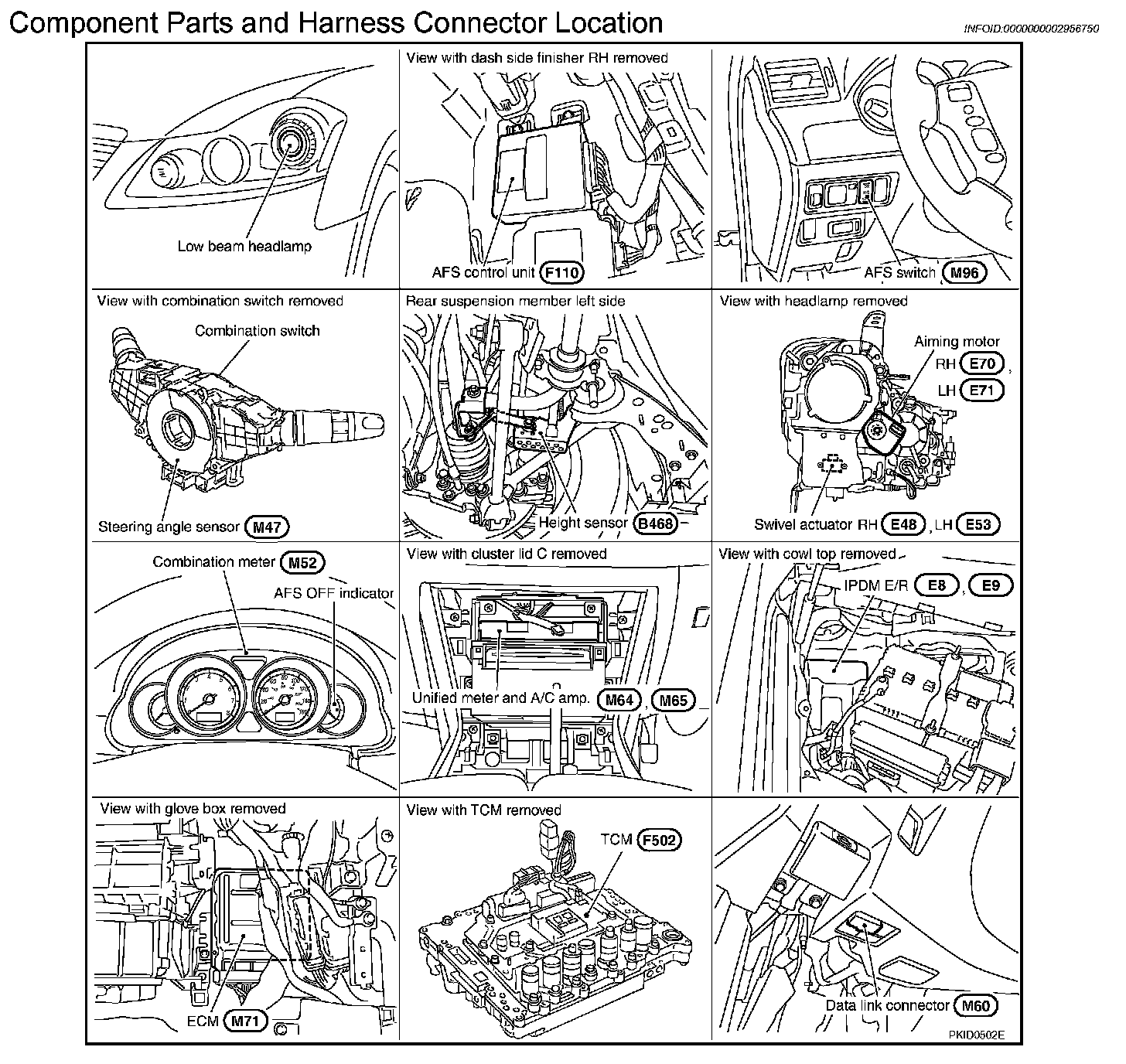 Component Parts and Harness Connector Location

INFOID:0000000002956750

Low beam headlamp

View with dash side finisher RH removed

AFS control unit F110

AFS switch M96

View with combination switch removed

Combination switch

Steering angle sensor M47

Rear suspension member left side

Height sensor B468

View with headlamp removed

Aiming motor RH E70, LH E71

Swivel actuator RH E48, LH E53

Combination meter M52

AFS OFF indicator

View with cluster lid C removed

Unified meter and A/C amp. M64, M65

View with cowl top removed

IPDM E/R E8, E9

View with glove box removed

ECM M71

View with TCM removed

TCM F502

Data link connector M60

PKID0502E