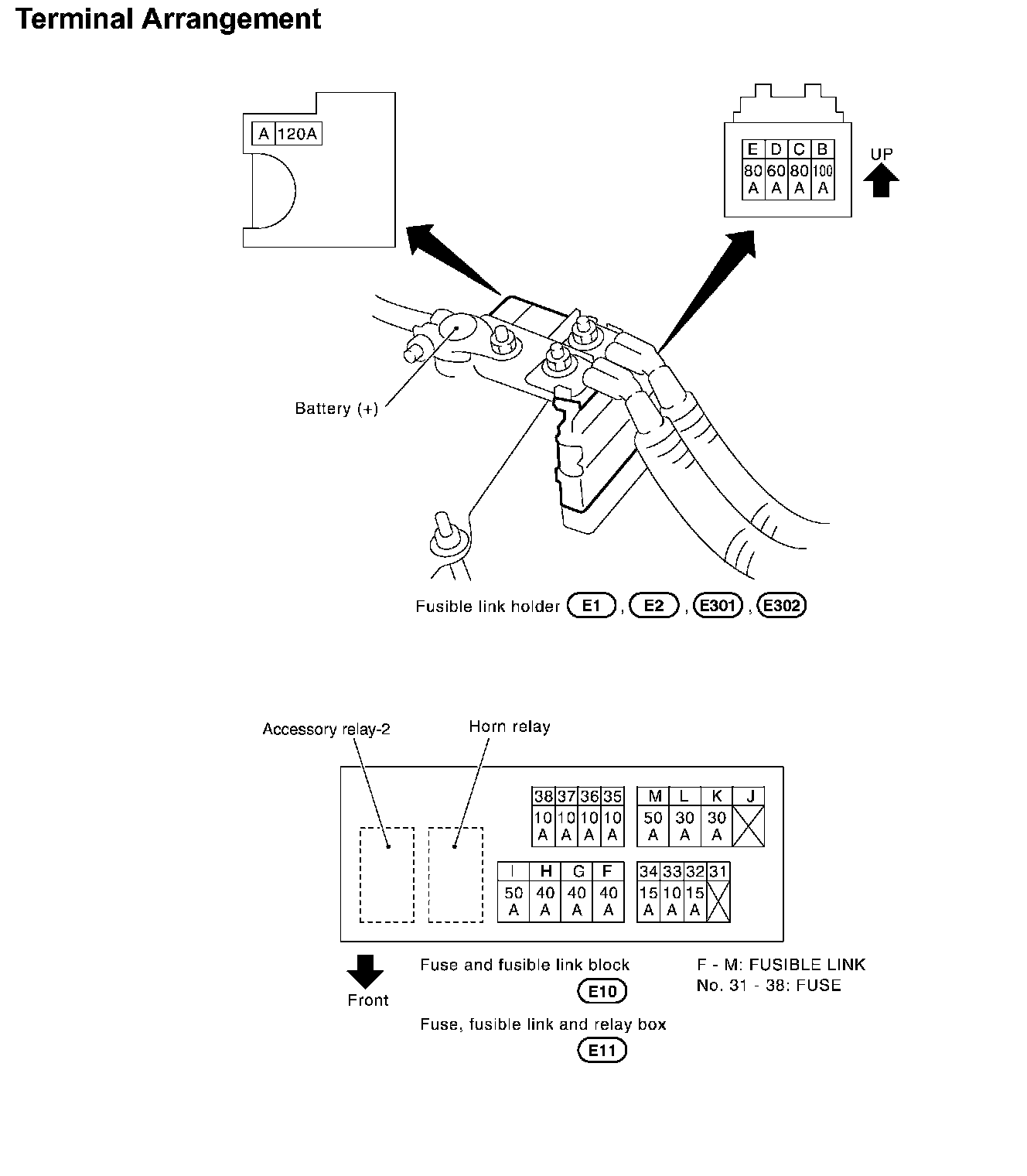 Terminal Arrangement

| A | 120A |
|---|---|

| E | D | C | B |
|---|---|---|---|
| 80 A | 60 A | 80 A | 100 A |

UP

Battery (+)

Fusible link holder E1, E2, E301, E302

Accessory relay-2

Horn relay

| 38 | 37 | 36 | 35 |
|---|---|---|---|
| 10 A | 10 A | 10 A | 10 A |

| M | L | K | J |
|---|---|---|---|
| 50 A | 30 A | 30 A | |

| I | H | G | F |
|---|---|---|---|
| 50 A | 40 A | 40 A | 40 A |

| 34 | 33 | 32 | 31 |
|---|---|---|---|
| 15 A | 10 A | 15 A | |

Front

Fuse and fusible link block E10

Fuse, fusible link and relay box E11

F - M: FUSIBLE LINK
No. 31 - 38: FUSE