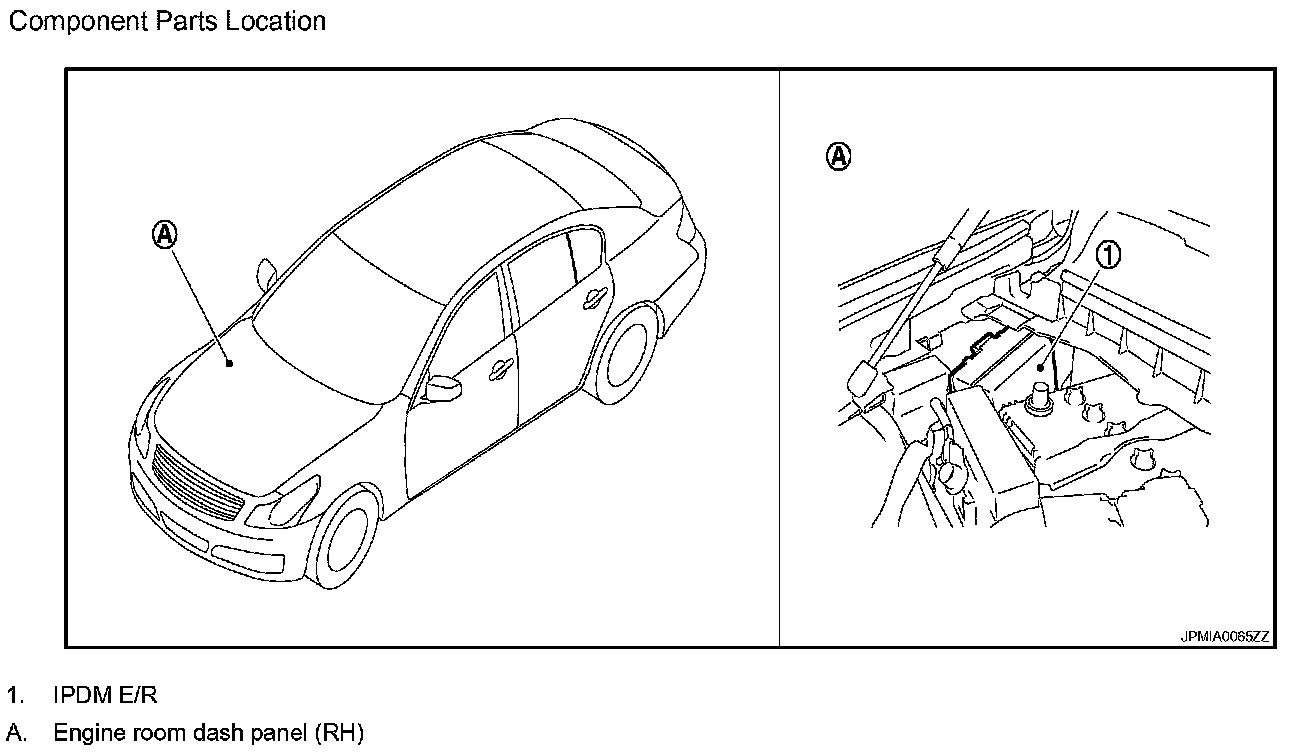 Component Parts Location

A

A

1

JPMIA0065ZZ

1. IPDM E/R
A. Engine room dash panel (RH)