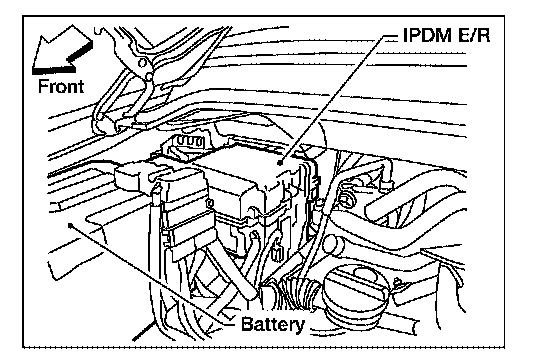 Front
IPDM E/R
Battery