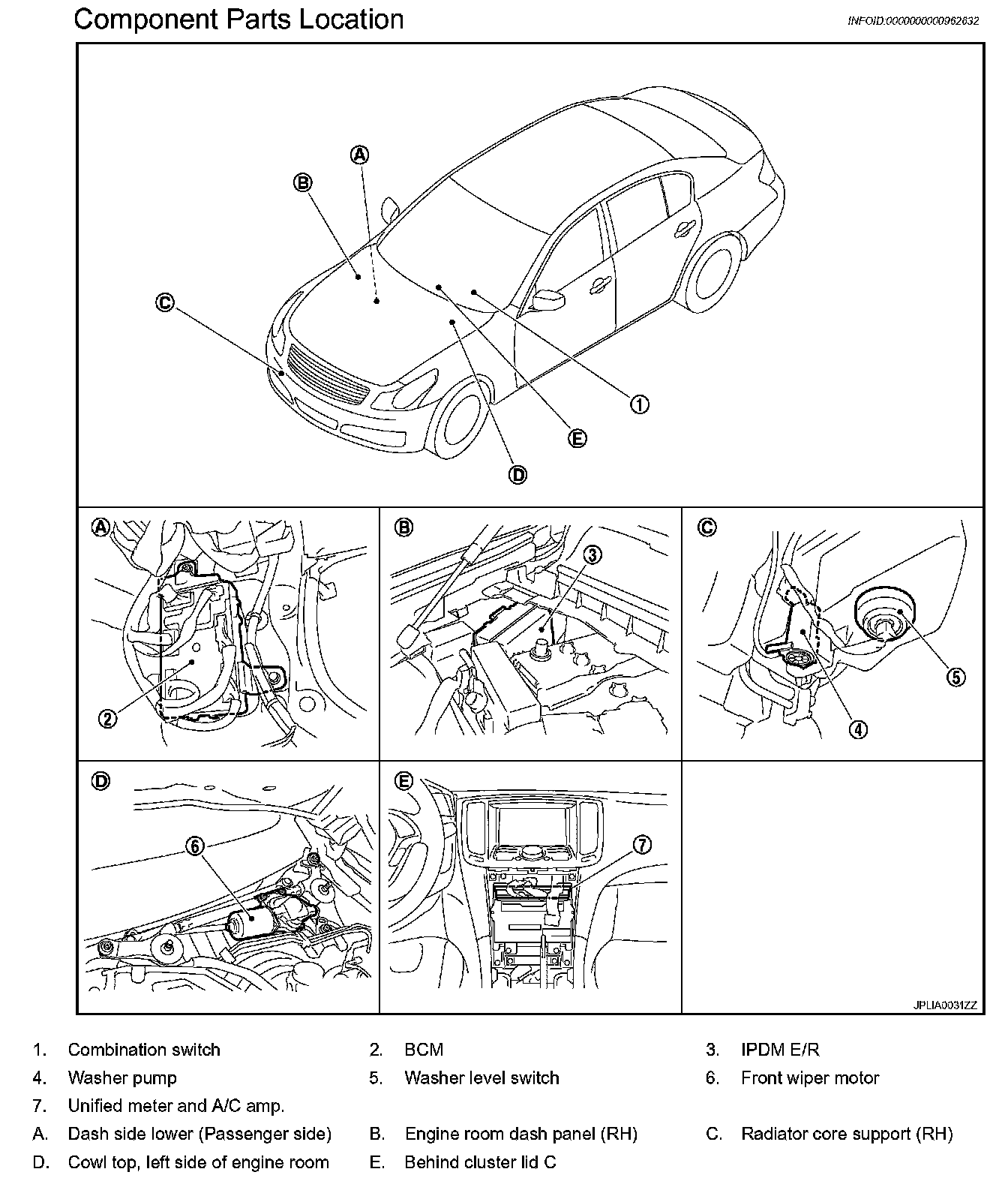 Component Parts Location

INFOID:0000000000962632

A
B
C
1
E
D

A
2

B
3

C
5
4

D
6

E
7

JPLIA0031ZZ

1. Combination switch
2. BCM
3. IPDM E/R
4. Washer pump
5. Washer level switch
6. Front wiper motor
7. Unified meter and A/C amp.
A. Dash side lower (Passenger side)
B. Engine room dash panel (RH)
C. Radiator core support (RH)
D. Cowl top, left side of engine room
E. Behind cluster lid C