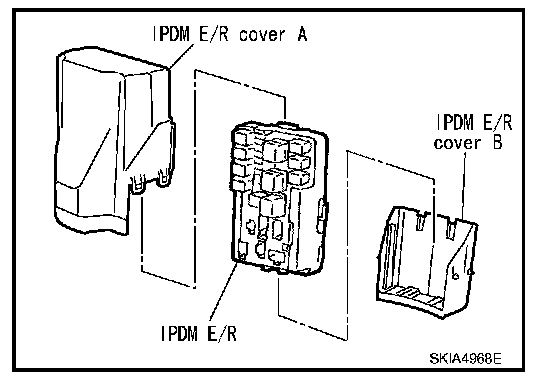 IPDM E/R cover A

IPDM E/R cover B

IPDM E/R

SKIA4968E