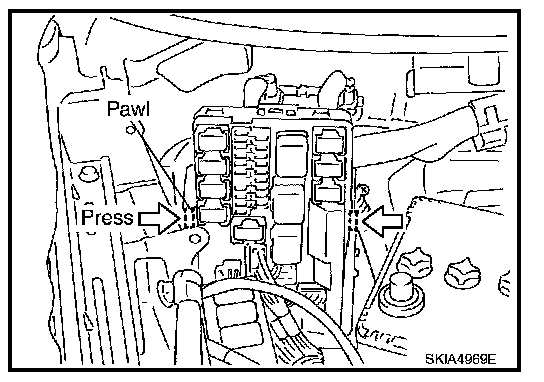 Pawl

Press

SKIA4969E