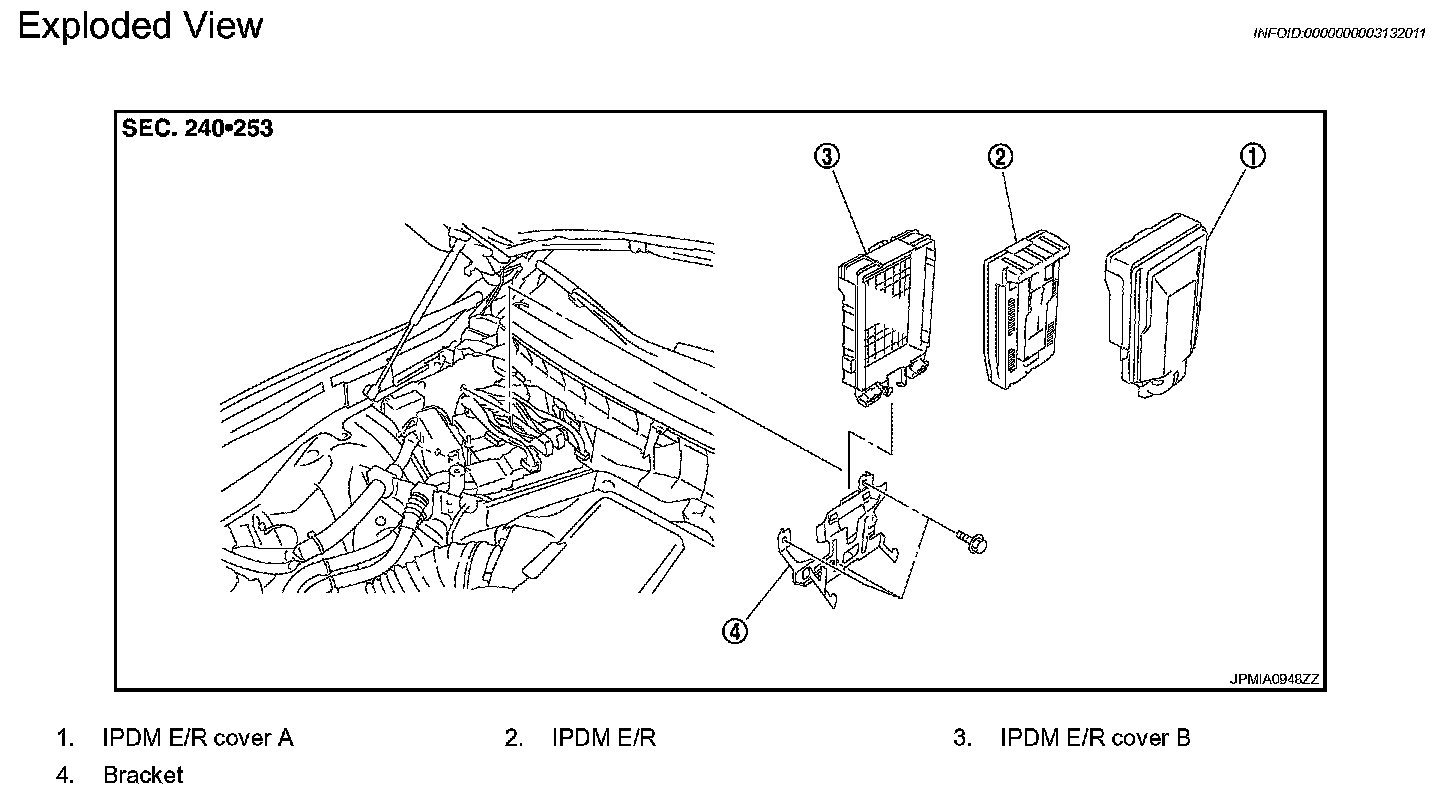 Exploded View

INFOID:0000000003132011

SEC. 240•253

③ ② ①

④

JPMIA0948ZZ

1. IPDM E/R cover A
2. IPDM E/R
3. IPDM E/R cover B
4. Bracket