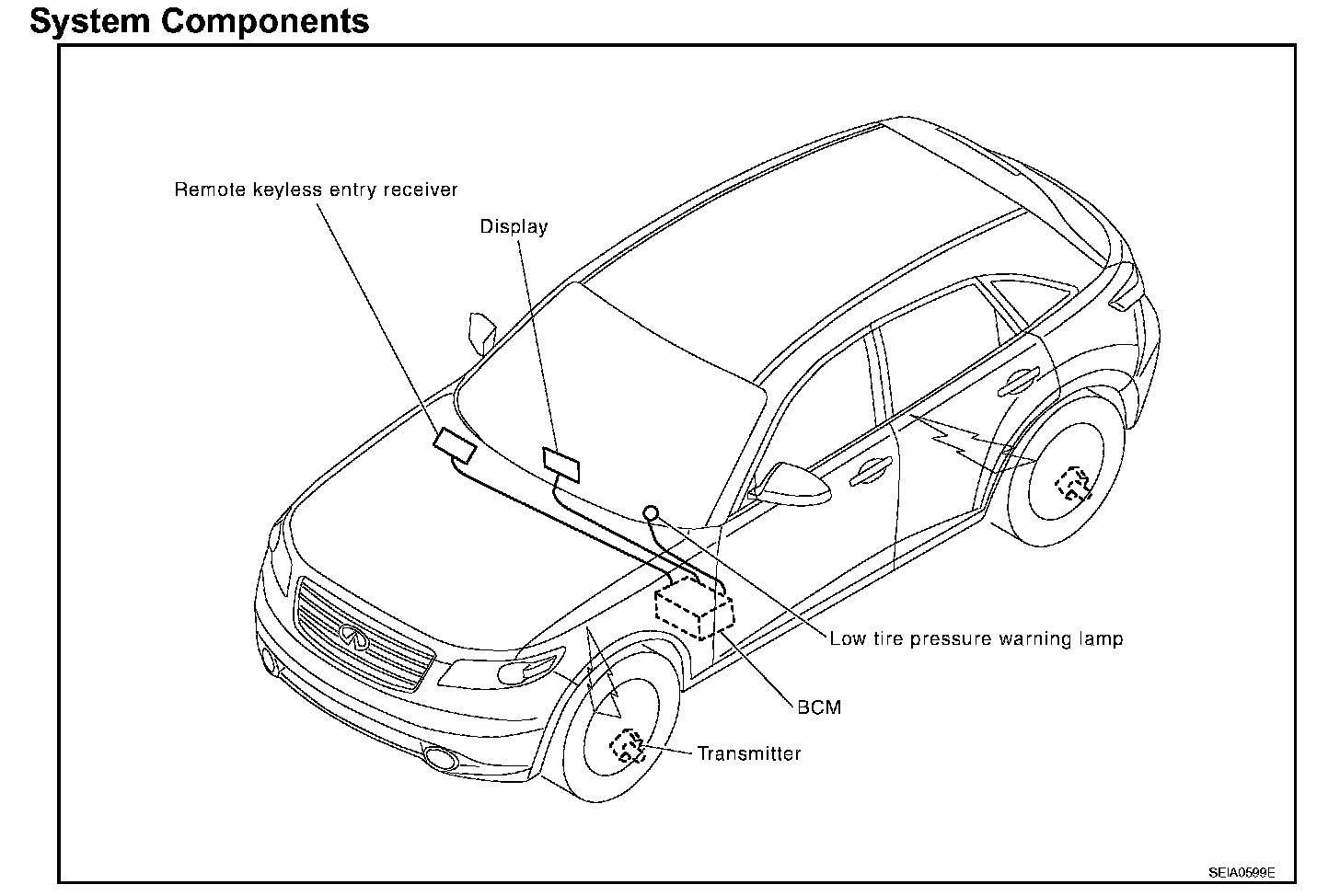 System Components

Remote keyless entry receiver

Display

Low tire pressure warning lamp

BCM

Transmitter

SEIA0599E