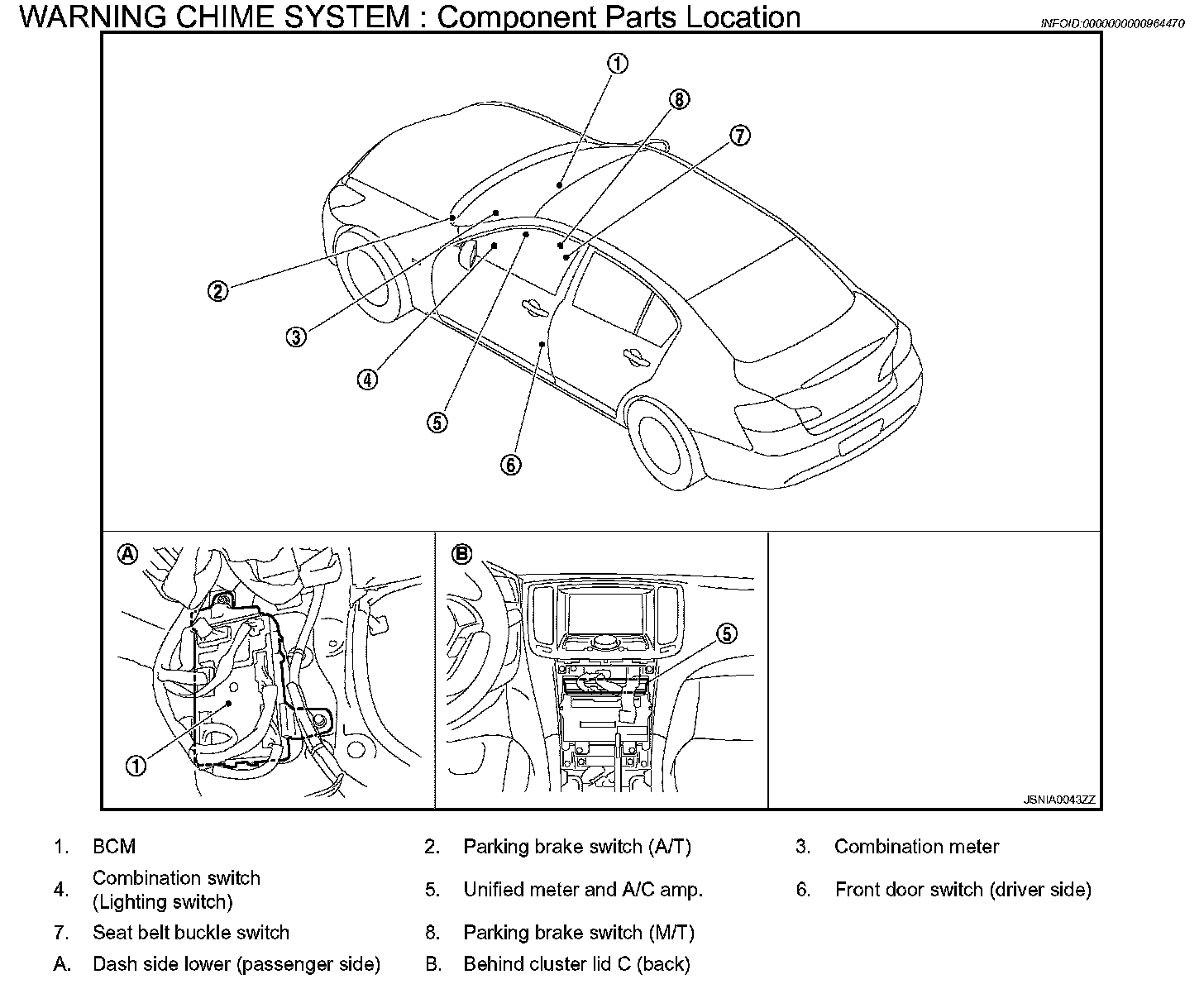 WARNING CHIME SYSTEM : Component Parts Location

INFOID:0000000000964470

①
⑧
⑦
②
③
④
⑤
⑥

Ⓐ
①

Ⓑ
⑤

JSNIA0043ZZ

| | | | | | |
|---|---|---|---|---|---|
| 1. | BCM | 2. | Parking brake switch (A/T) | 3. | Combination meter |
| 4. | Combination switch (Lighting switch) | 5. | Unified meter and A/C amp. | 6. | Front door switch (driver side) |
| 7. | Seat belt buckle switch | 8. | Parking brake switch (M/T) | | |
| A. | Dash side lower (passenger side) | B. | Behind cluster lid C (back) | | |