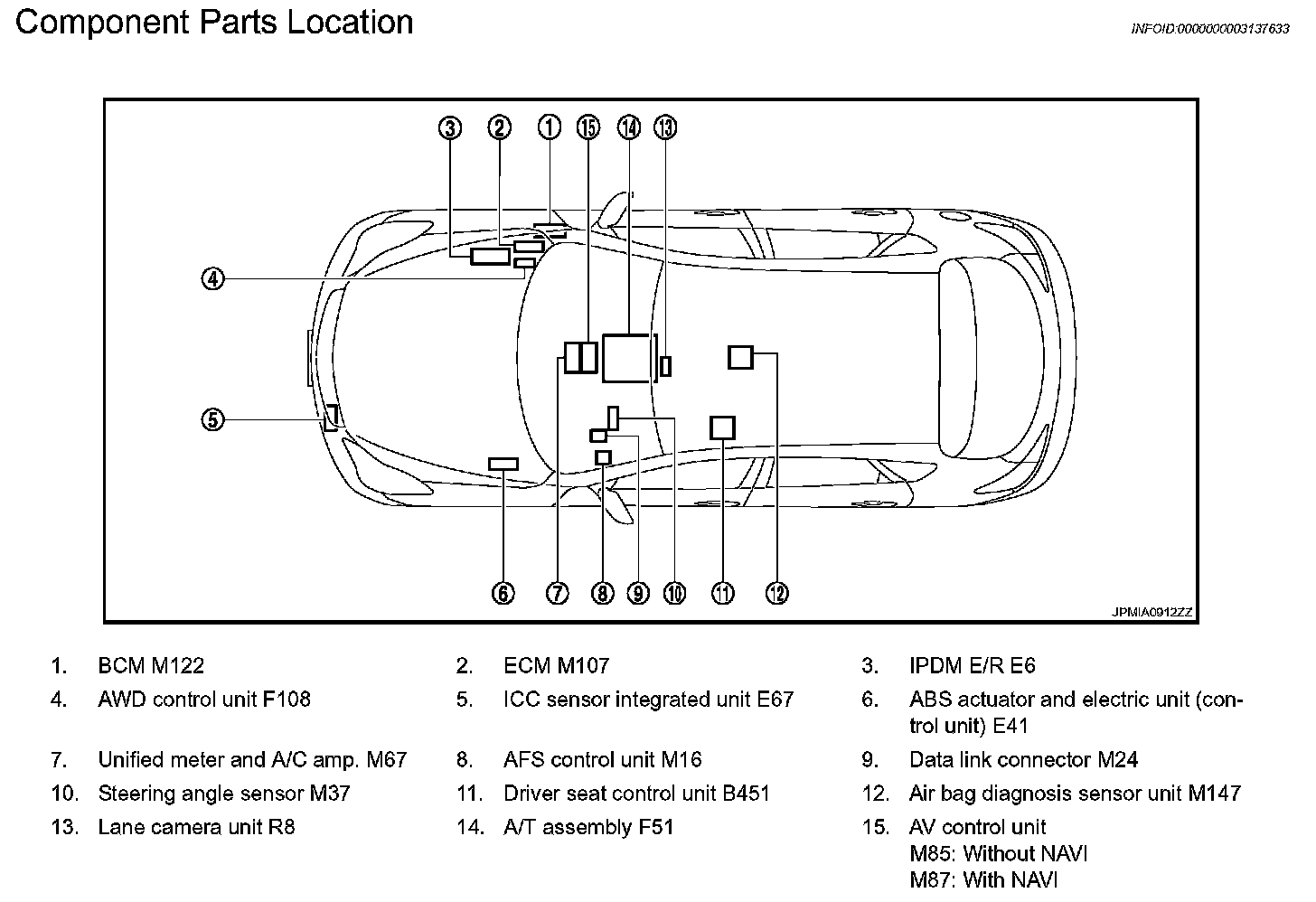 Component Parts Location

INFOID:0000000003137633

3 2 1 15 14 13

4

5

6 7 8 9 10 11 12

JPMIA0912ZZ

1. BCM M122
2. ECM M107
3. IPDM E/R E6
4. AWD control unit F108
5. ICC sensor integrated unit E67
6. ABS actuator and electric unit (control unit) E41
7. Unified meter and A/C amp. M67
8. AFS control unit M16
9. Data link connector M24
10. Steering angle sensor M37
11. Driver seat control unit B451
12. Air bag diagnosis sensor unit M147
13. Lane camera unit R8
14. A/T assembly F51
15. AV control unit
M85: Without NAVI
M87: With NAVI