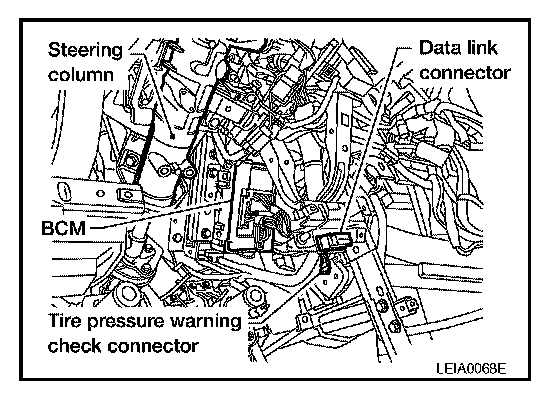 Steering column

Data link connector

BCM

Tire pressure warning check connector

LEIA0068E