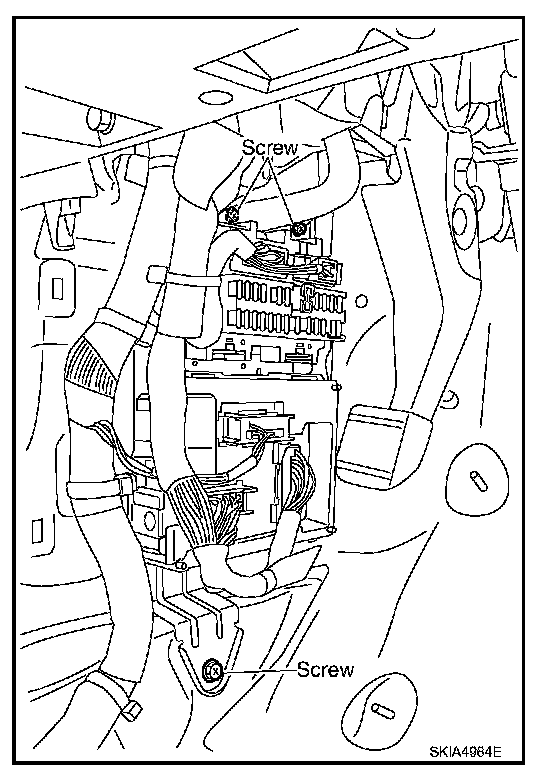 Screw

Screw

SKIA4984E