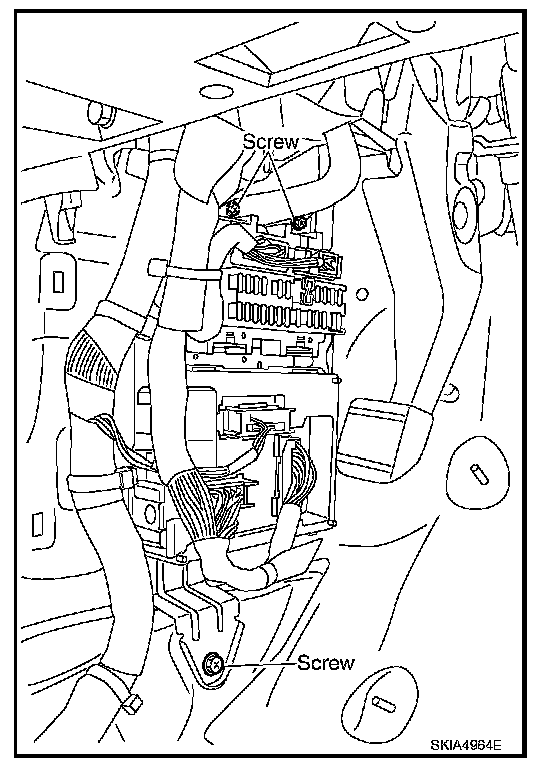 Screw

Screw

SKIA4964E