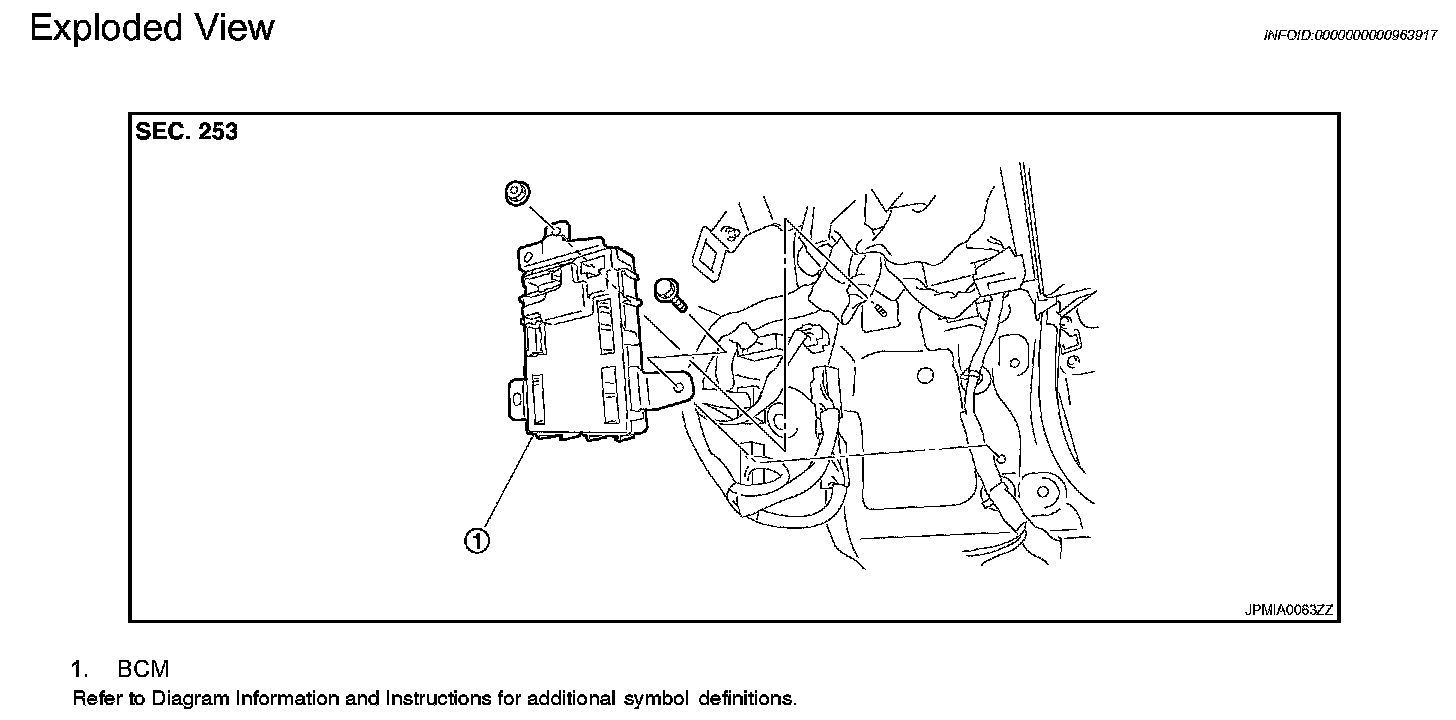 Exploded View

INFOID:0000000000963917

SEC. 253

1

JPMIA0063ZZ

1. BCM

Refer to Diagram Information and Instructions for additional symbol definitions.