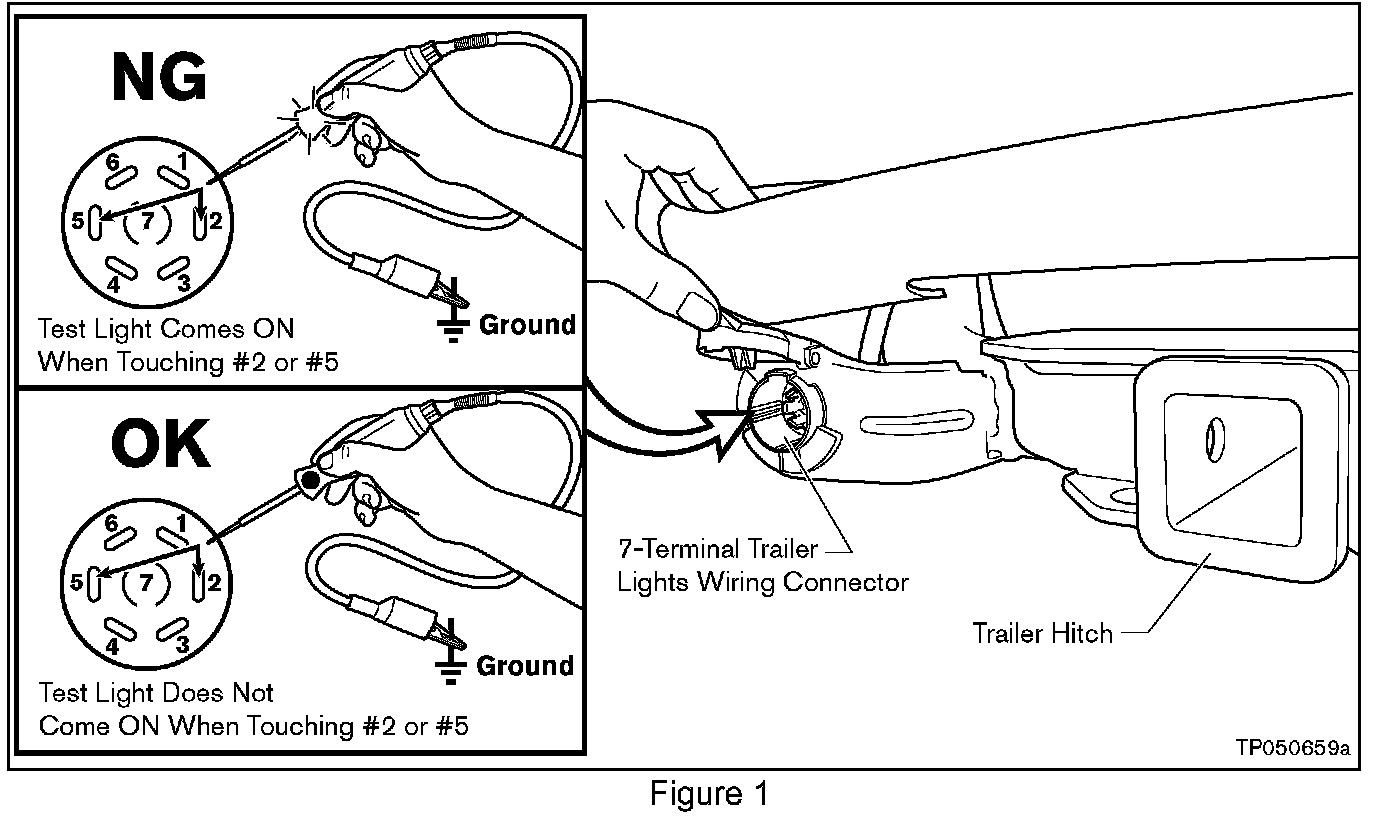 NG

6 1
5 (7) 2
4 3

Ground

Test Light Comes ON
When Touching #2 or #5

OK

6 1
5 (7) 2
4 3

Ground

Test Light Does Not
Come ON When Touching #2 or #5

7-Terminal Trailer
Lights Wiring Connector

Trailer Hitch

TP050659a

Figure 1