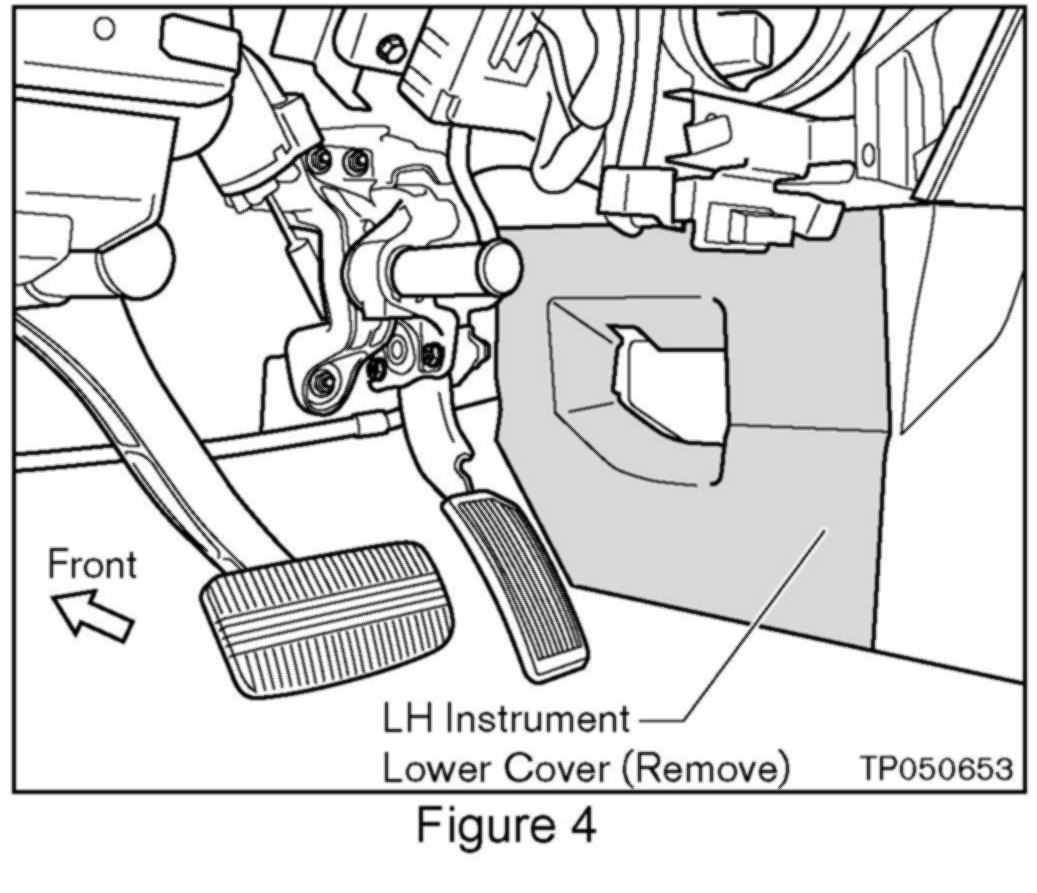 Front

LH Instrument Lower Cover (Remove)

TP050653

Figure 4