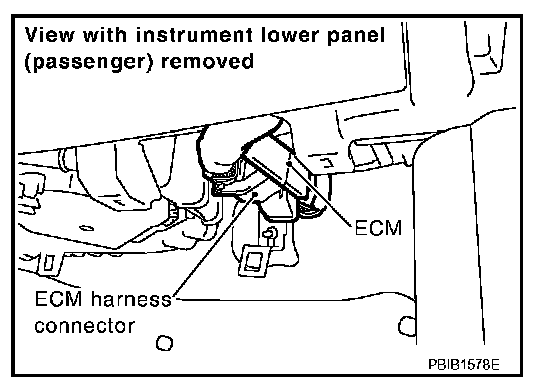 View with instrument lower panel (passenger) removed

ECM

ECM harness connector

PBIB1578E