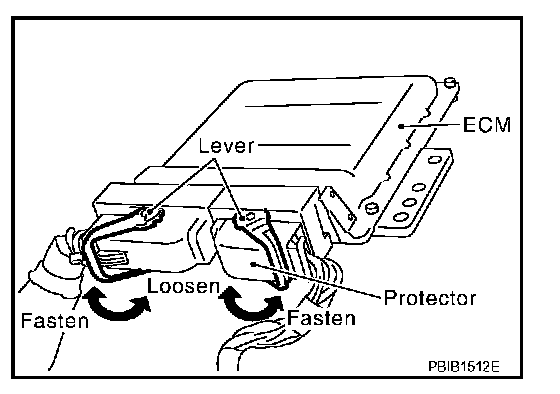 ECM
Lever
Loosen
Protector
Fasten
Fasten
PBIB1512E