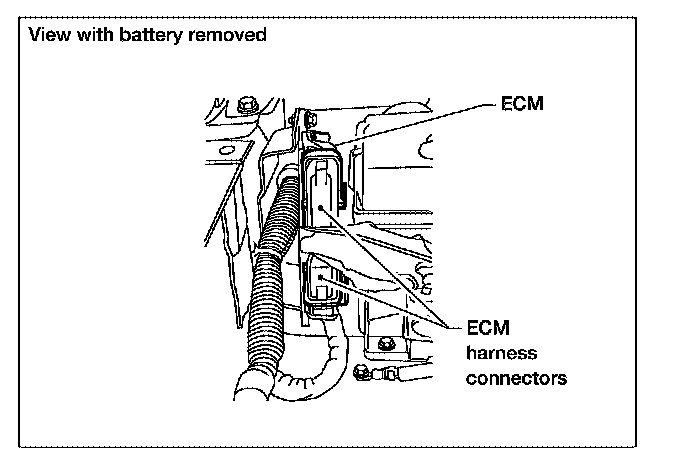 View with battery removed

ECM

ECM harness connectors