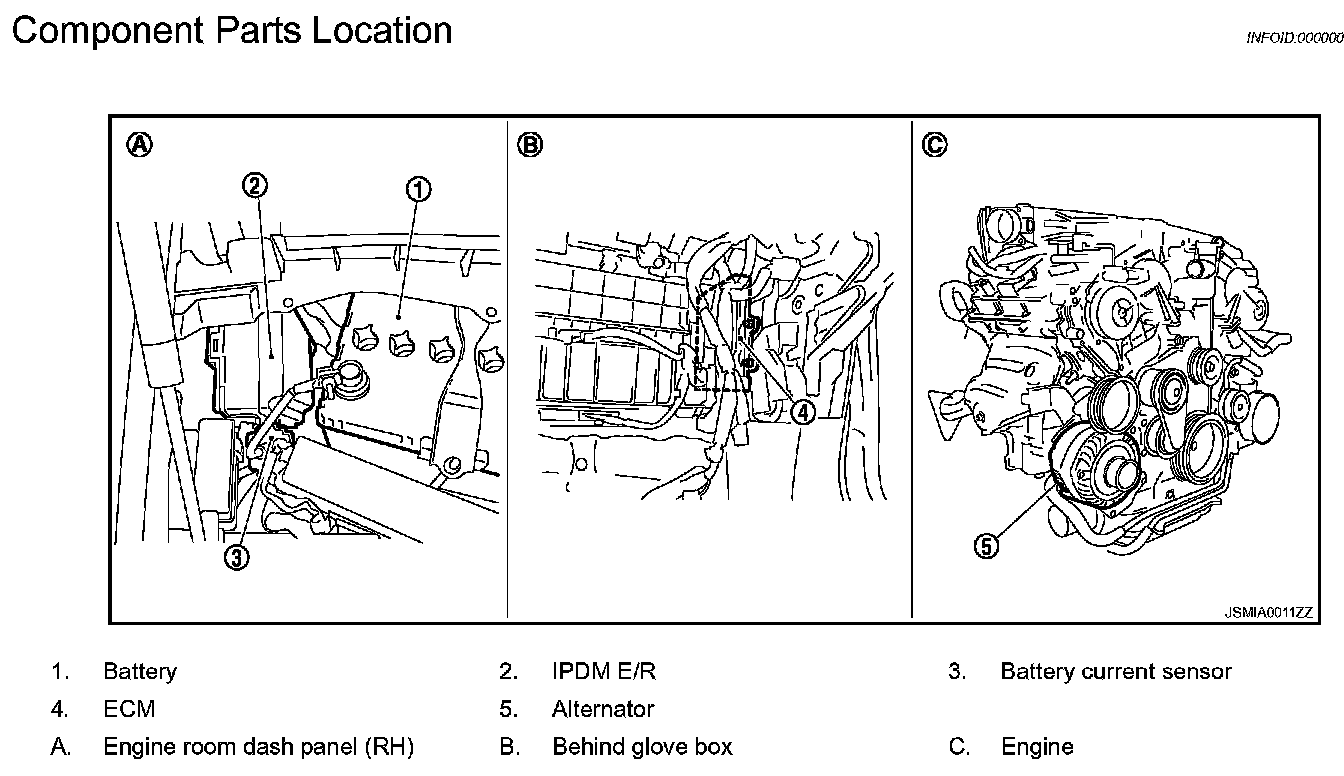 Component Parts Location

INFOID:000000

A

2

1

3

B

4

C

5

JSMIA0011ZZ

1. Battery
2. IPDM E/R
3. Battery current sensor
4. ECM
5. Alternator
A. Engine room dash panel (RH)
B. Behind glove box
C. Engine