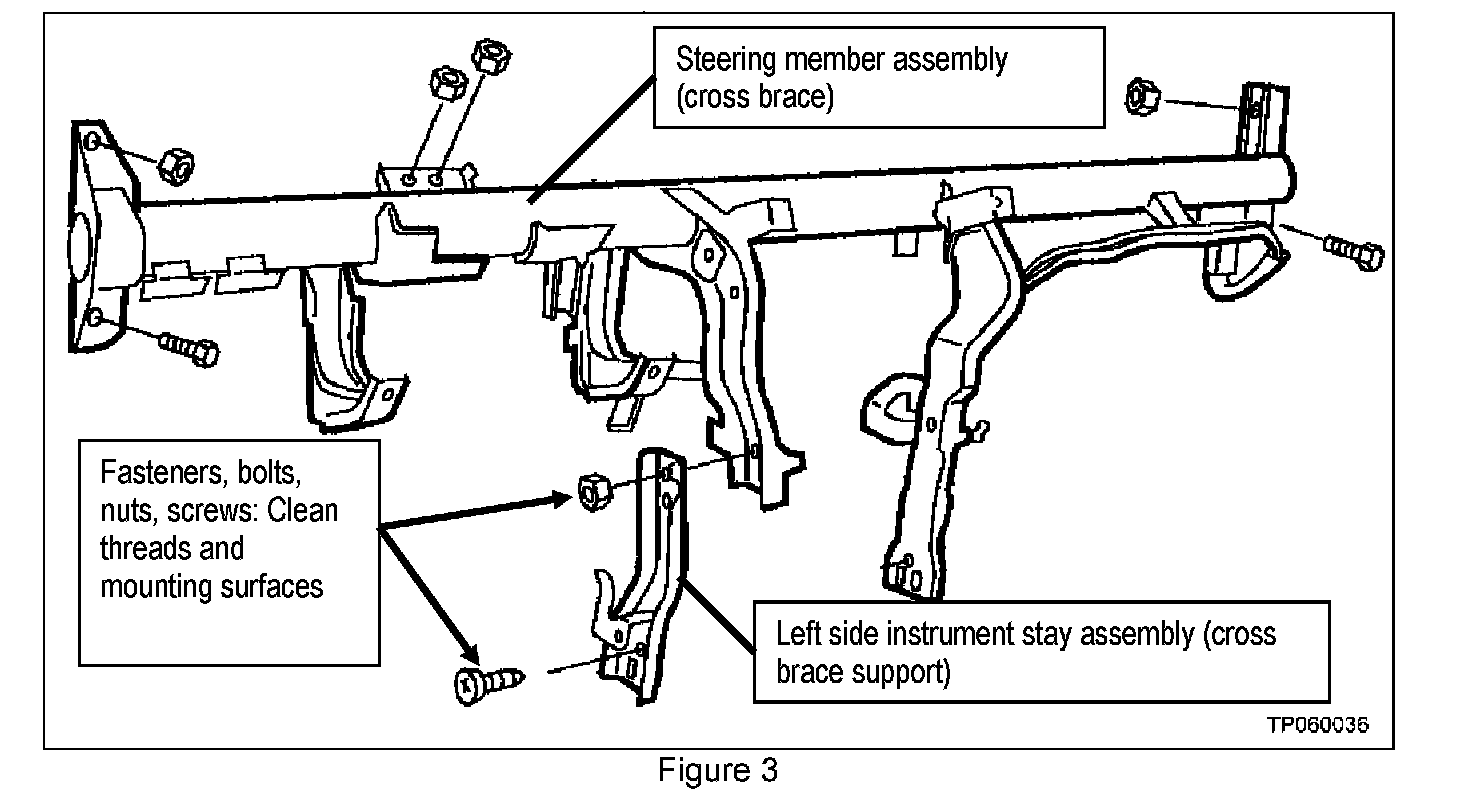 Steering member assembly (cross brace)

Fasteners, bolts, nuts, screws: Clean threads and mounting surfaces

Left side instrument stay assembly (cross brace support)

TP060036

Figure 3