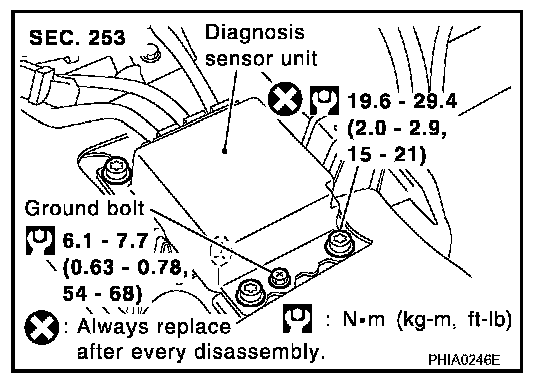 SEC. 253

Diagnosis sensor unit

19.6 - 29.4 (2.0 - 2.9, 15 - 21)

Ground bolt

6.1 - 7.7 (0.63 - 0.78, 54 - 68)

: Always replace after every disassembly.

: N•m (kg-m, ft-lb)

PHIA0246E