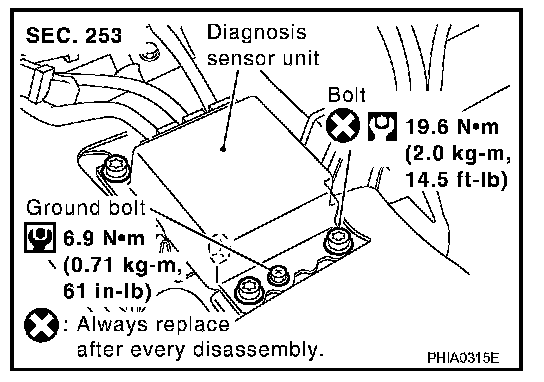 SEC. 253

Diagnosis sensor unit

Bolt

19.6 N•m (2.0 kg-m, 14.5 ft-lb)

Ground bolt

6.9 N•m (0.71 kg-m, 61 in-lb)

: Always replace after every disassembly.

PHIA0315E