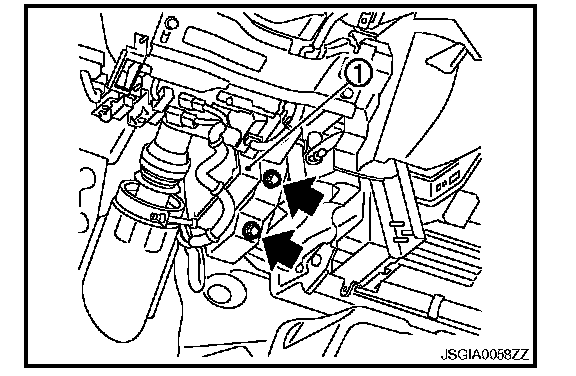 1

JSGIA0058ZZ