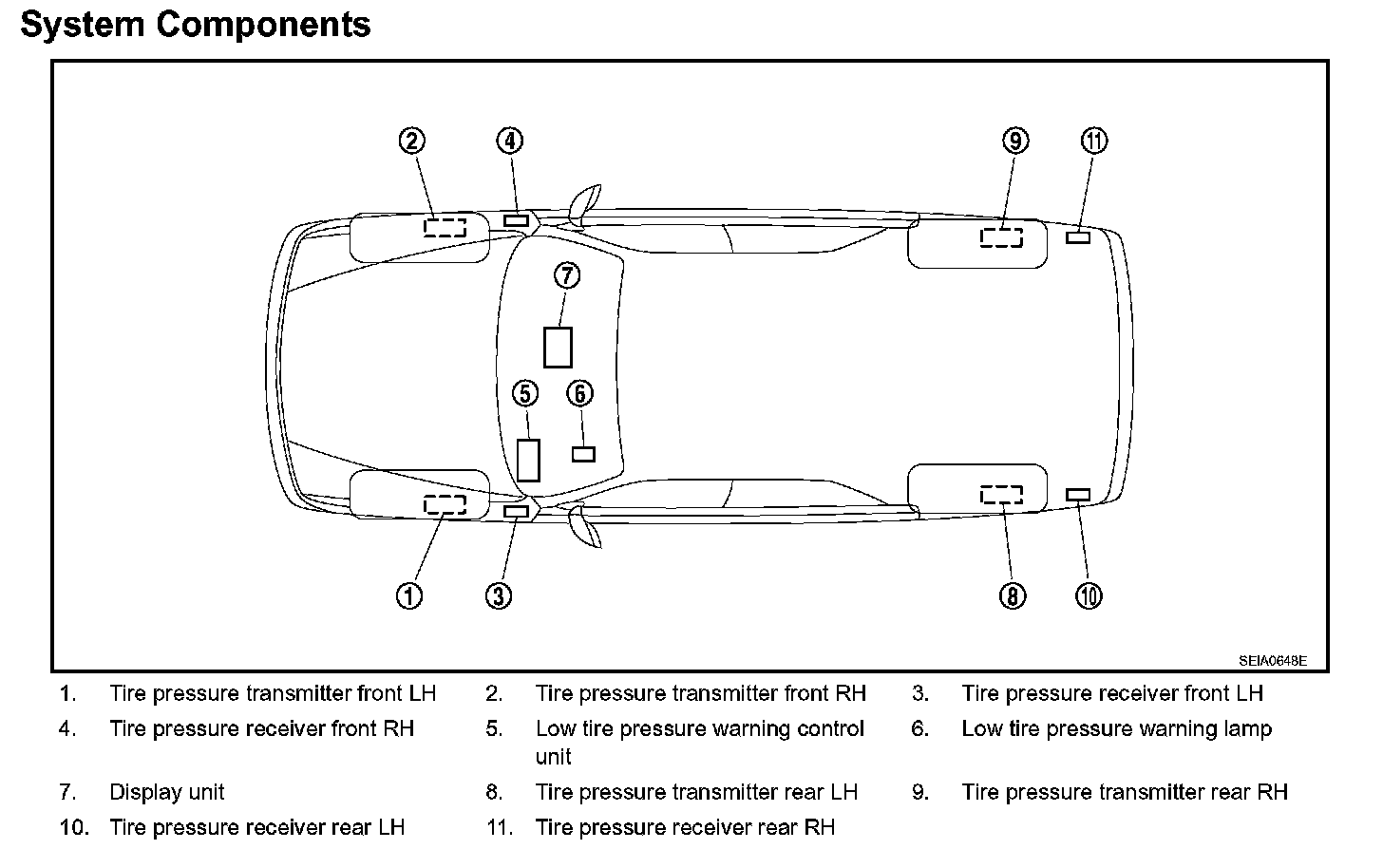 System Components

2 4 9 11

7

5 6

1 3 8 10

SEIA0648E

1. Tire pressure transmitter front LH
2. Tire pressure transmitter front RH
3. Tire pressure receiver front LH
4. Tire pressure receiver front RH
5. Low tire pressure warning control unit
6. Low tire pressure warning lamp
7. Display unit
8. Tire pressure transmitter rear LH
9. Tire pressure transmitter rear RH
10. Tire pressure receiver rear LH
11. Tire pressure receiver rear RH