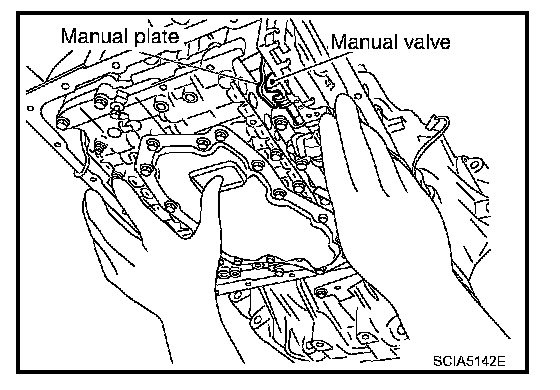 Manual plate
Manual valve
SCIA5142E