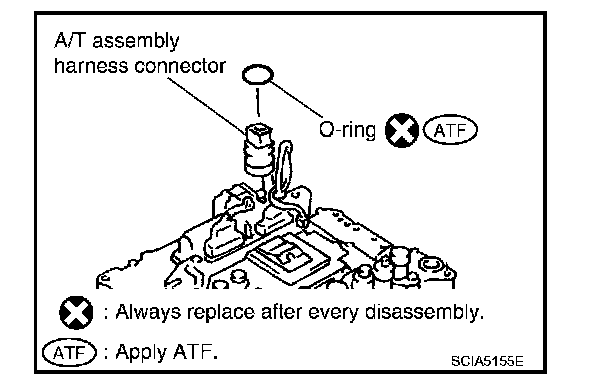 A/T assembly harness connector

O-ring ATF

: Always replace after every disassembly.

ATF : Apply ATF.

SCIA5155E