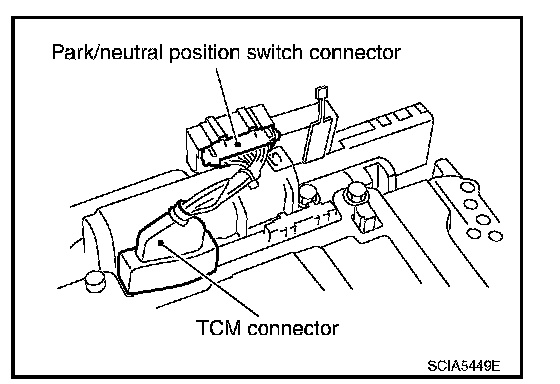 Park/neutral position switch connector

TCM connector

SCIA5449E