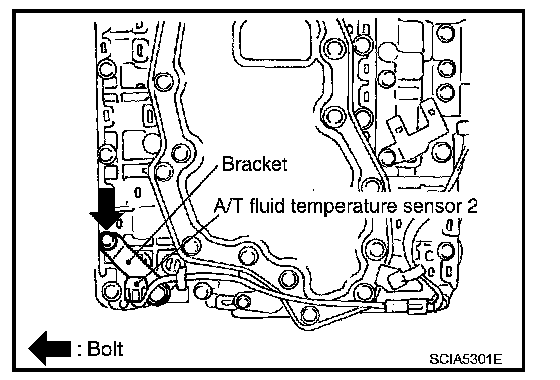 Bracket

A/T fluid temperature sensor 2

: Bolt

SCIA5301E