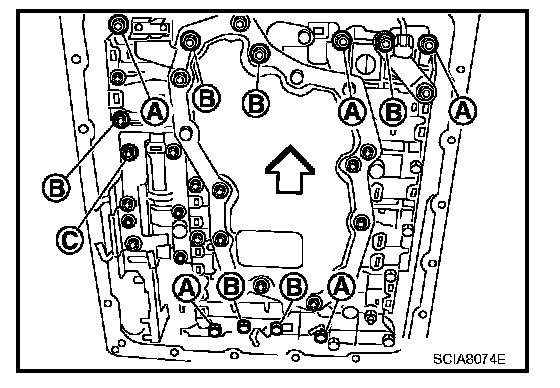 A
B
B
A
B
A
B
C
A
B
B
A
SCIA8074E