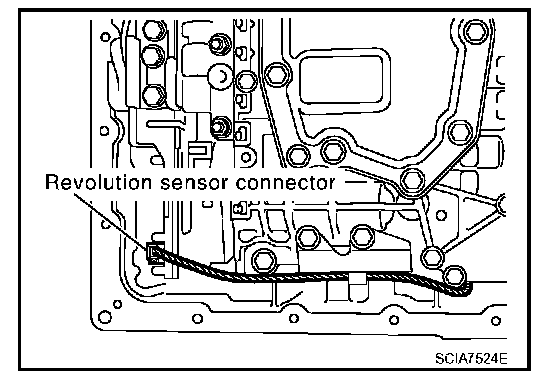 Revolution sensor connector

SCIA7524E