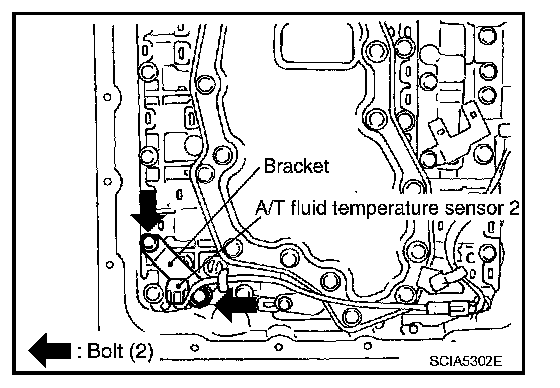 Bracket
A/T fluid temperature sensor 2
: Bolt (2)
SCIA5302E