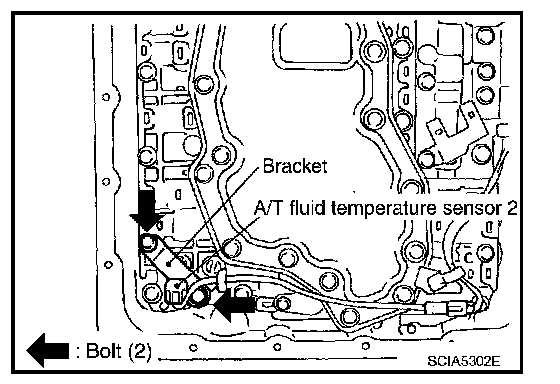 Bracket
A/T fluid temperature sensor 2
: Bolt (2)
SCIA5302E