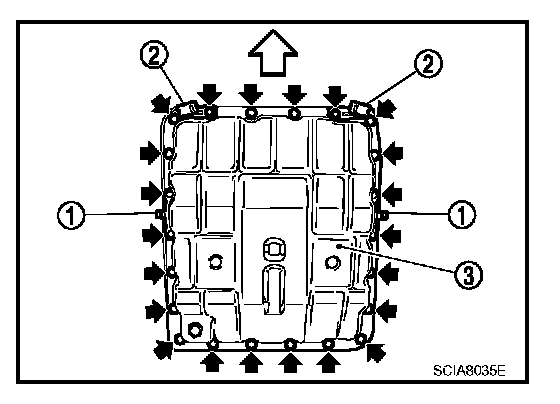 2
2
1
1
3
SCIA8035E