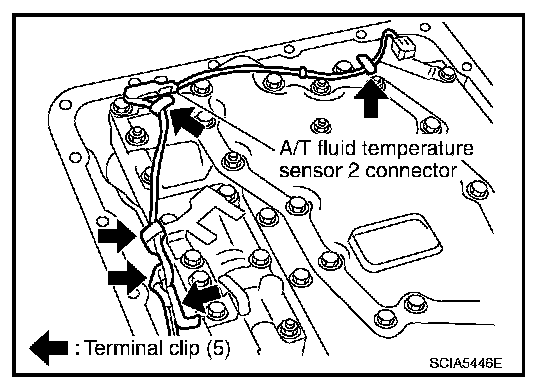 A/T fluid temperature sensor 2 connector

: Terminal clip (5)

SCIA5446E