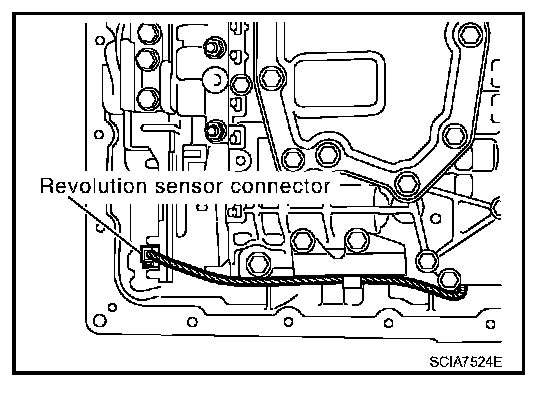 Revolution sensor connector

SCIA7524E