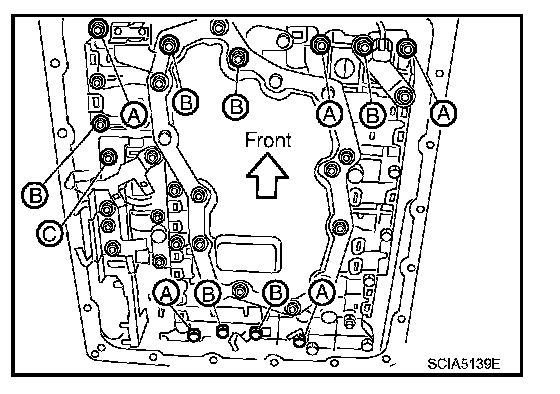 A
B
B
A
B
A
Front
B
C
A
B
B
A
SCIA5139E