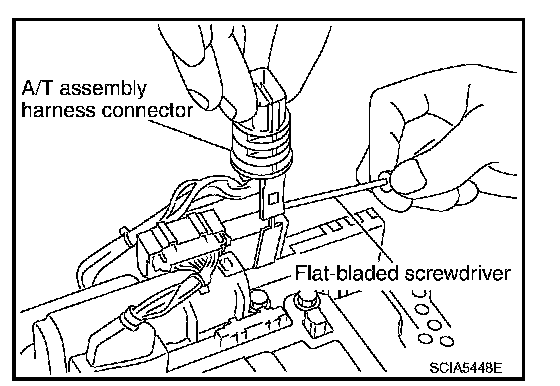 A/T assembly harness connector

Flat-bladed screwdriver

SCIA5448E