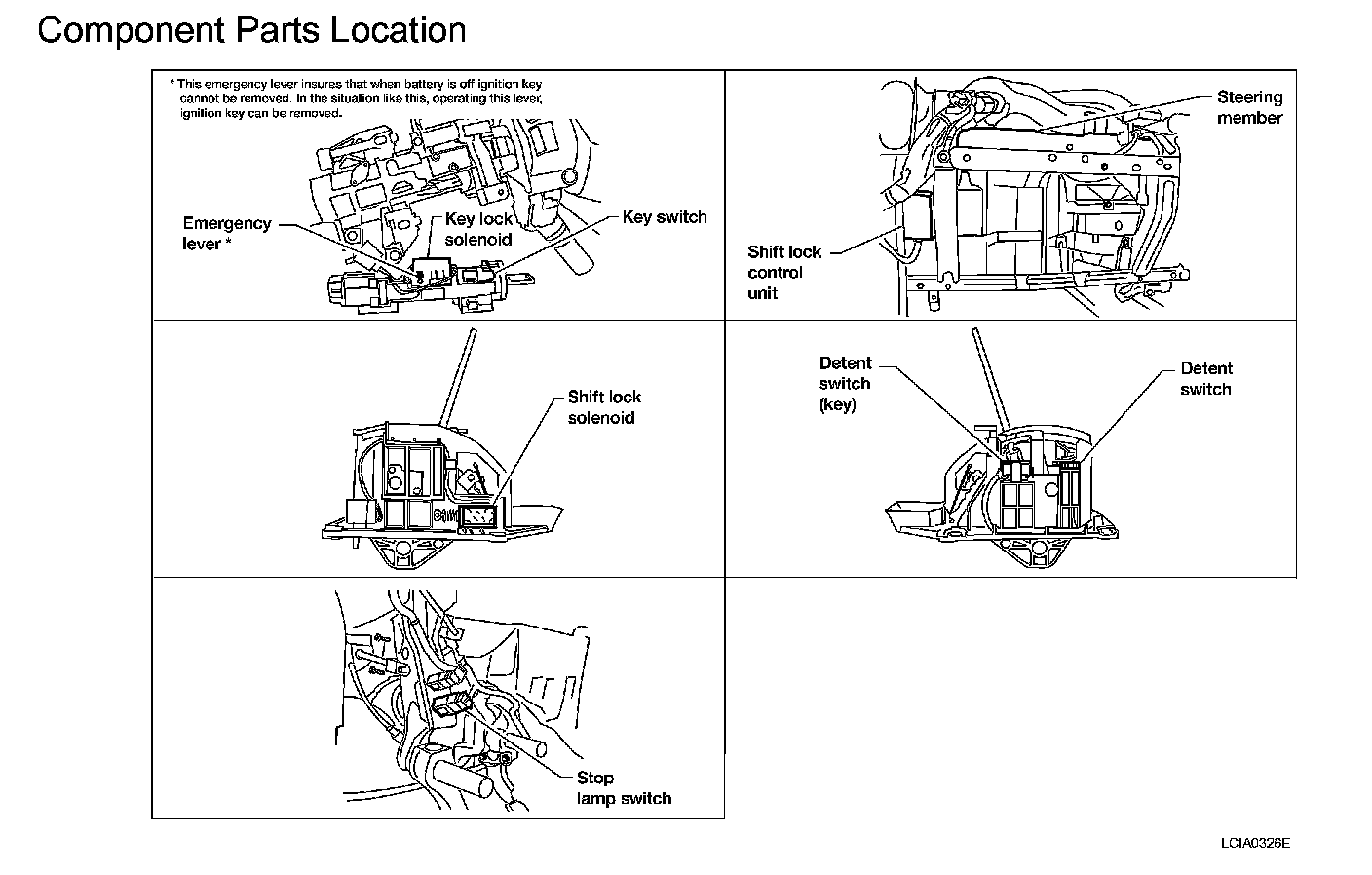 Component Parts Location

* This emergency lever insures that when battery is off ignition key cannot be removed. In the situation like this, operating this lever, ignition key can be removed.

Emergency lever *

Key lock solenoid

Key switch

Steering member

Shift lock control unit

Shift lock solenoid

Detent switch (key)

Detent switch

Stop lamp switch

LCIA0326E