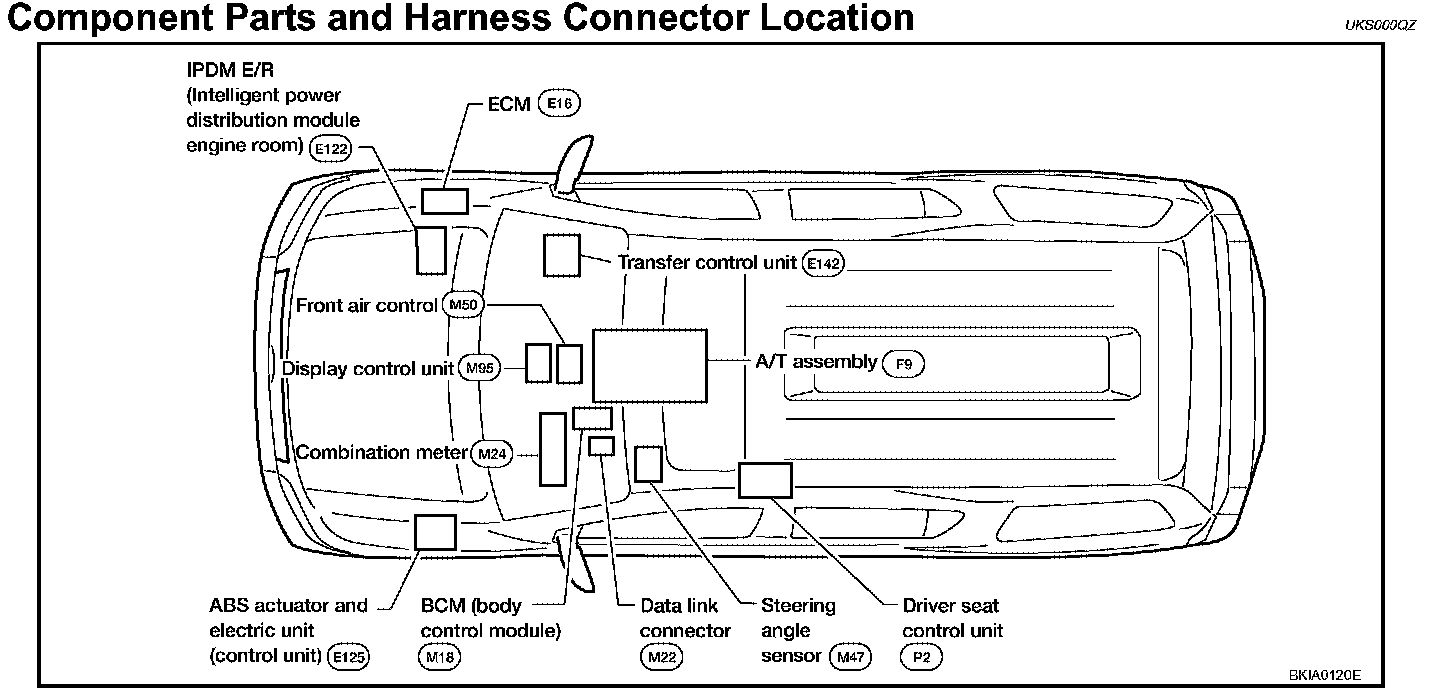 Component Parts and Harness Connector Location

UKS000QZ

IPDM E/R (Intelligent power distribution module engine room) E122

ECM E16

Transfer control unit E142

Front air control M50

Display control unit M95

A/T assembly F9

Combination meter M24

ABS actuator and electric unit (control unit) E125

BCM (body control module) M18

Data link connector M22

Steering angle sensor M47

Driver seat control unit P2

BKIA0120E