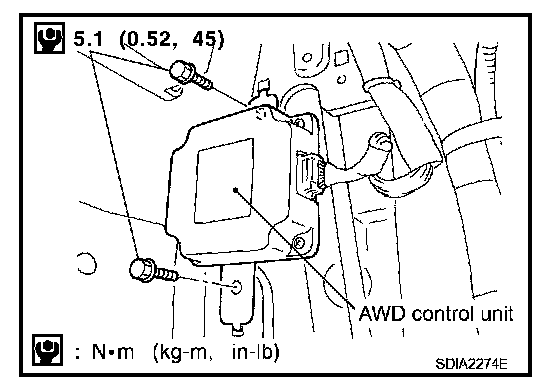 5.1 (0.52, 45)

AWD control unit

: N•m (kg-m, in-lb)

SDIA2274E