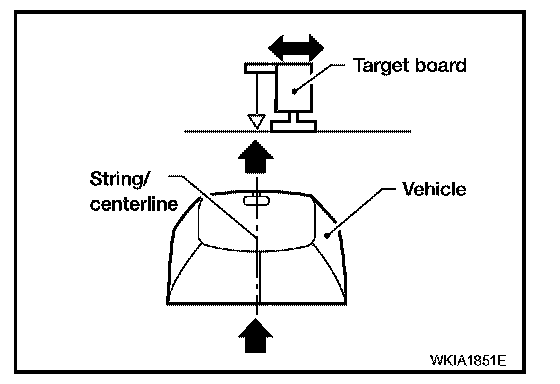 Target board

String/
centerline

Vehicle

WKIA1851E