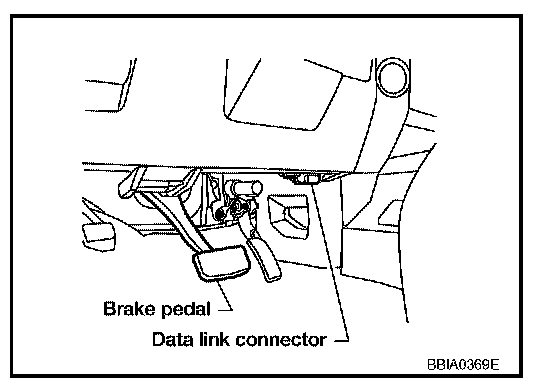 Brake pedal

Data link connector

BBIA0369E