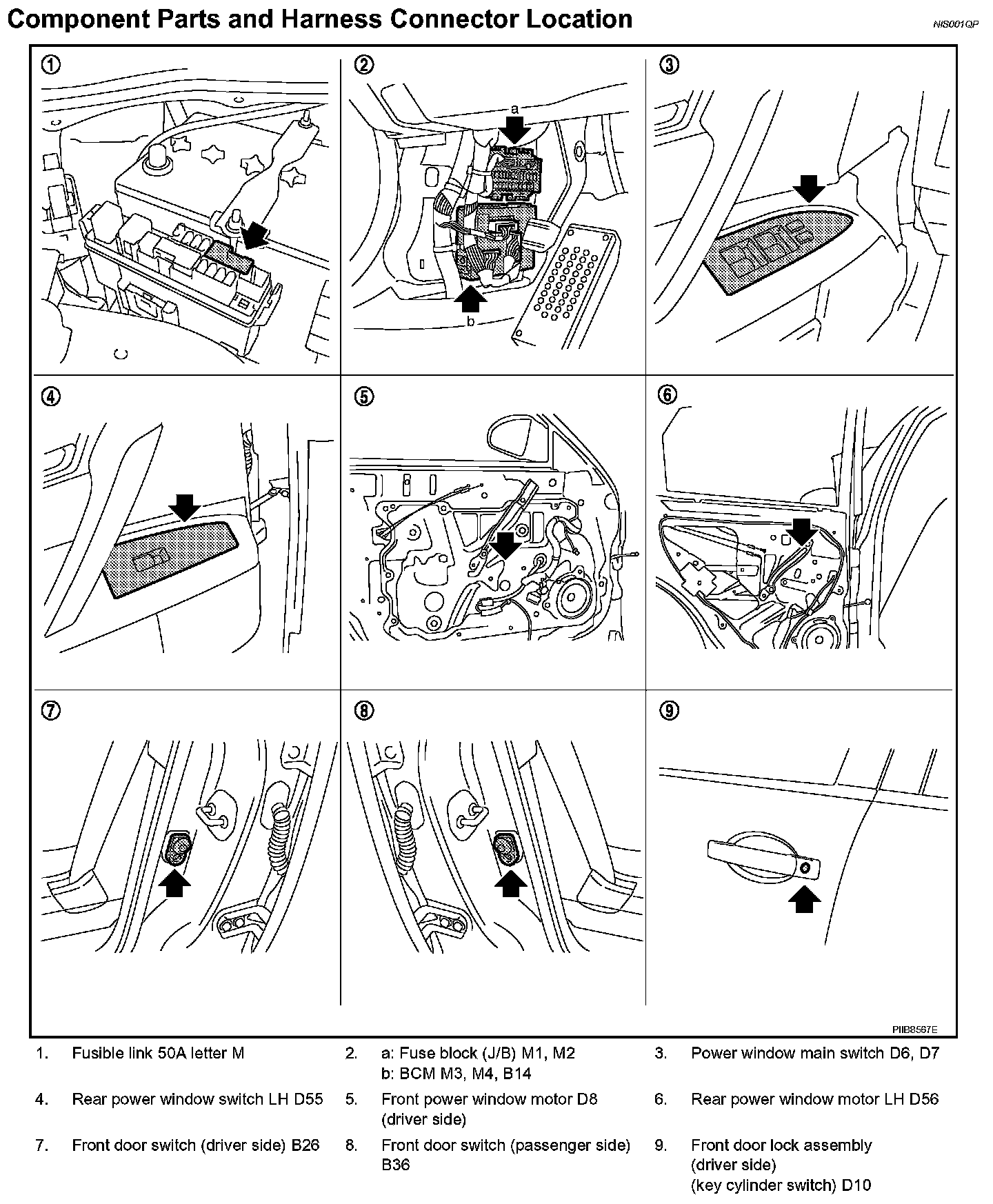 Component Parts and Harness Connector Location

NIS001QP

①

②

a

b

③

④

⑤

⑥

⑦

⑧

⑨

PIIB8567E

1. Fusible link 50A letter M

2. a: Fuse block (J/B) M1, M2
b: BCM M3, M4, B14

3. Power window main switch D6, D7

4. Rear power window switch LH D55

5. Front power window motor D8 (driver side)

6. Rear power window motor LH D56

7. Front door switch (driver side) B26

8. Front door switch (passenger side) B36

9. Front door lock assembly (driver side) (key cylinder switch) D10