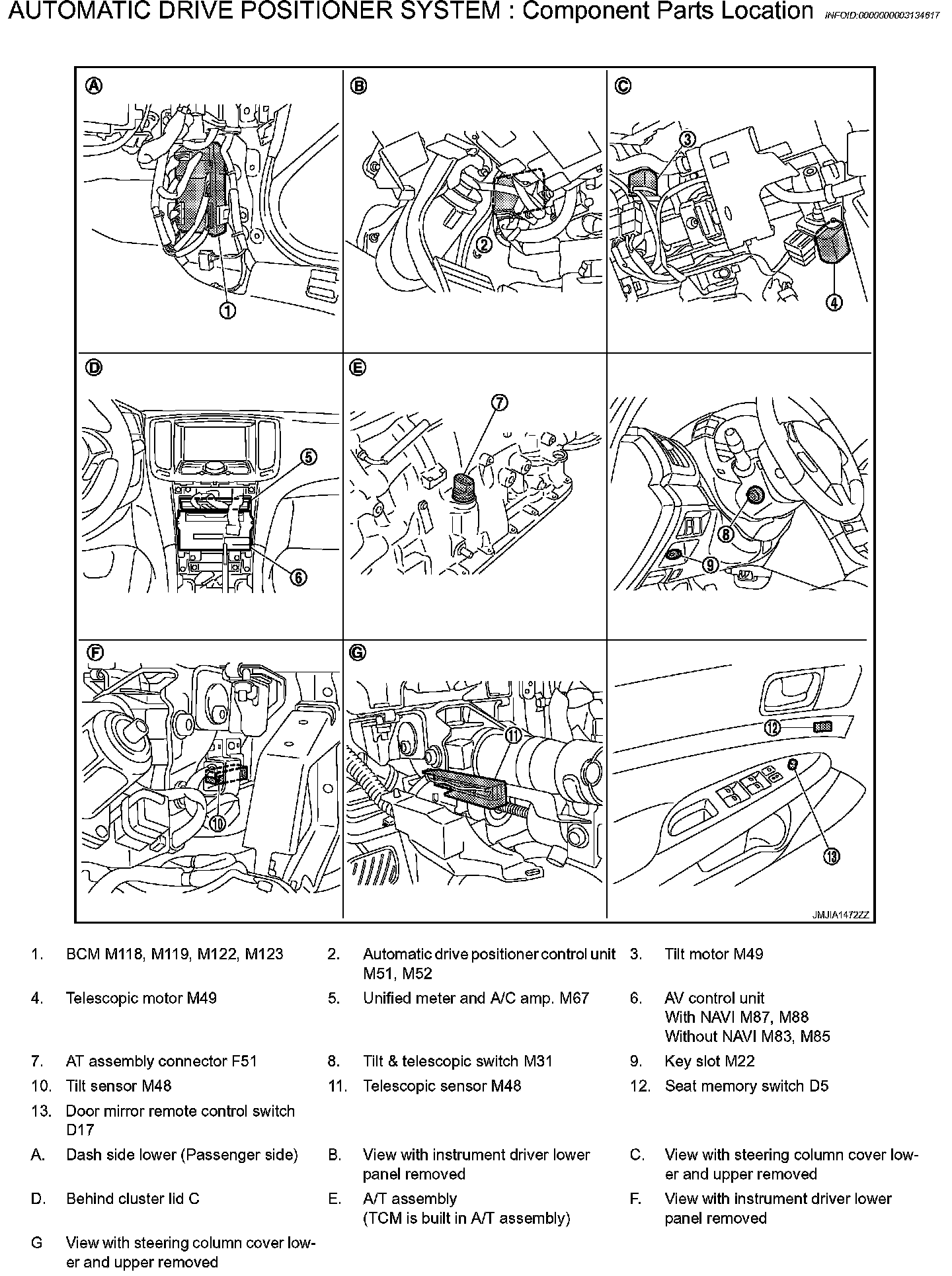 AUTOMATIC DRIVE POSITIONER SYSTEM : Component Parts Location INFOID:0000000003134617

A
1
B
2
C
3
4
D
5
6
E
7
8
9
F
10
G
11
12
13
JMJIA1472ZZ

1. BCM M118, M119, M122, M123
2. Automatic drive positioner control unit M51, M52
3. Tilt motor M49
4. Telescopic motor M49
5. Unified meter and A/C amp. M67
6. AV control unit
With NAVI M87, M88
Without NAVI M83, M85
7. AT assembly connector F51
8. Tilt & telescopic switch M31
9. Key slot M22
10. Tilt sensor M48
11. Telescopic sensor M48
12. Seat memory switch D5
13. Door mirror remote control switch D17
A. Dash side lower (Passenger side)
B. View with instrument driver lower panel removed
C. View with steering column cover lower and upper removed
D. Behind cluster lid C
E. A/T assembly
(TCM is built in A/T assembly)
F. View with instrument driver lower panel removed
G View with steering column cover lower and upper removed