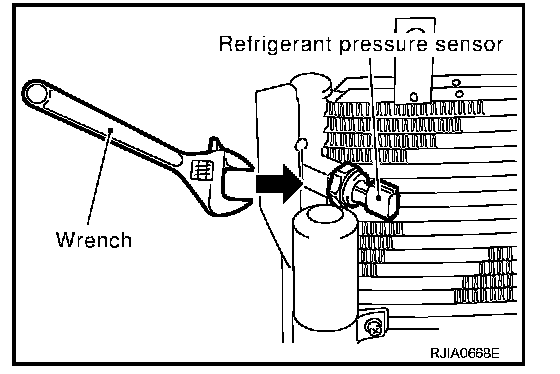 Refrigerant pressure sensor

Wrench

RJIA0668E