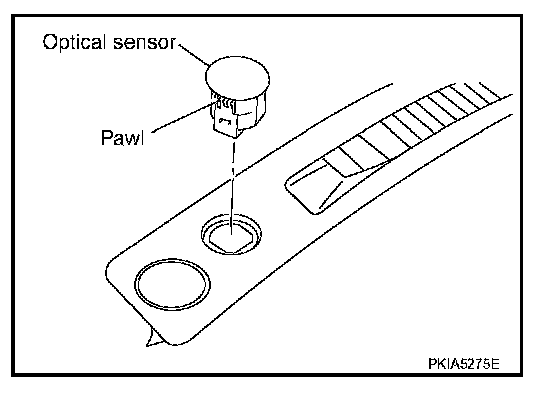 Optical sensor

Pawl

PKIA5275E