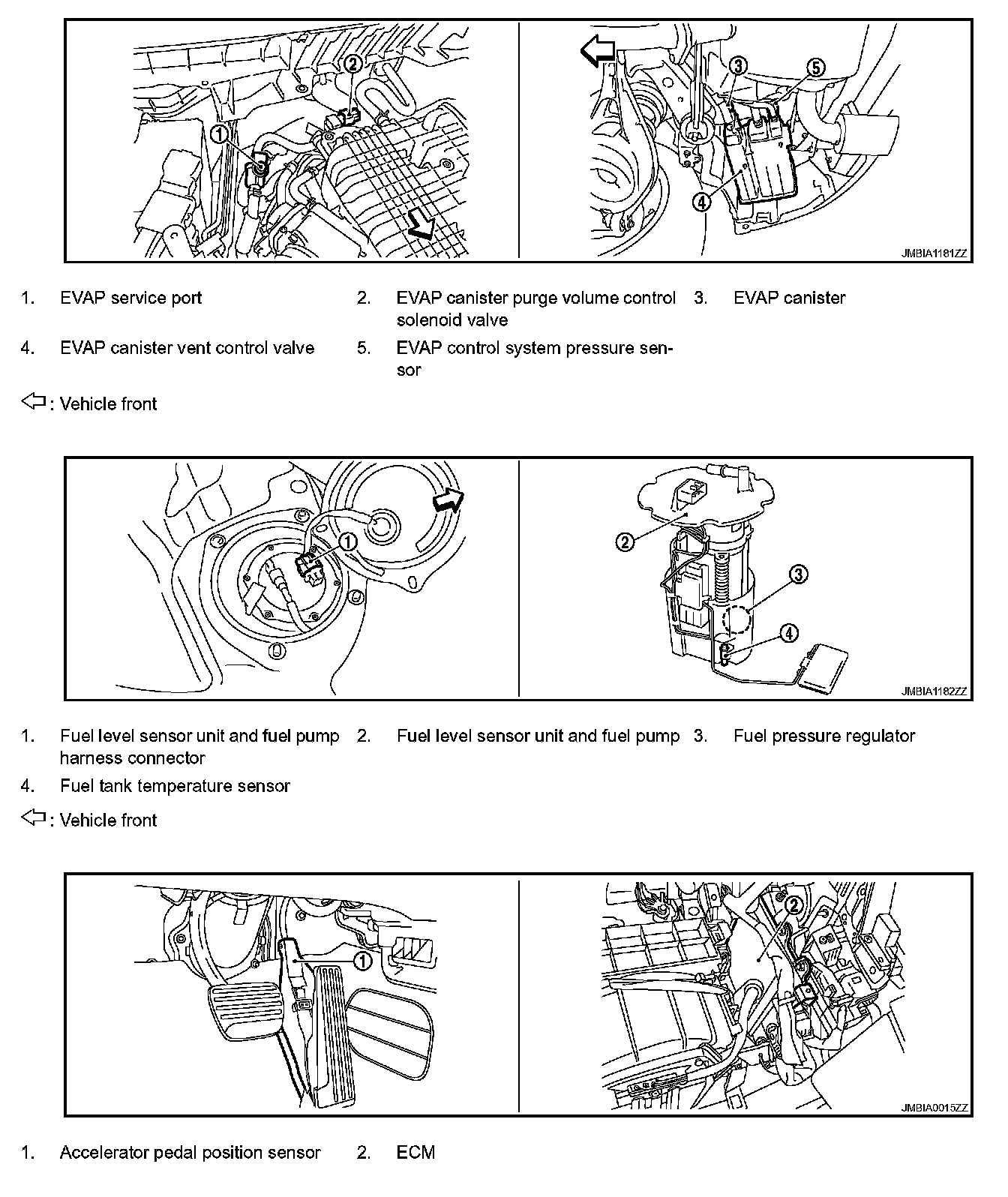 ①
②
③
⑤
④
JMBIA1181ZZ

1. EVAP service port
2. EVAP canister purge volume control solenoid valve
3. EVAP canister
4. EVAP canister vent control valve
5. EVAP control system pressure sensor

⇦: Vehicle front

①
②
③
④
JMBIA1182ZZ

1. Fuel level sensor unit and fuel pump harness connector
2. Fuel level sensor unit and fuel pump
3. Fuel pressure regulator
4. Fuel tank temperature sensor

⇦: Vehicle front

①
②
JMBIA0015ZZ

1. Accelerator pedal position sensor
2. ECM