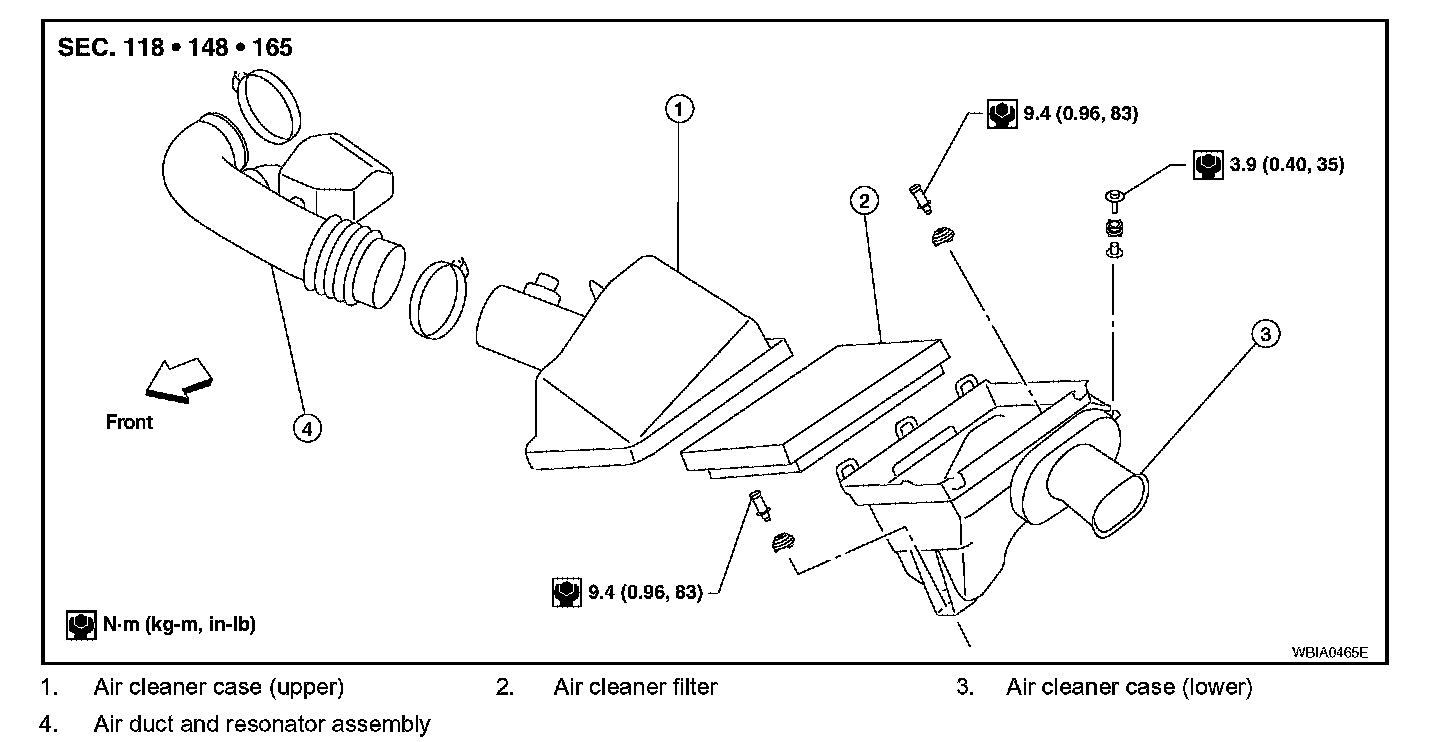 SEC. 118 • 148 • 165

1

9.4 (0.96, 83)

3.9 (0.40, 35)

2

3

Front

4

9.4 (0.96, 83)

N·m (kg-m, in-lb)

WBIA0465E

1. Air cleaner case (upper)
2. Air cleaner filter
3. Air cleaner case (lower)
4. Air duct and resonator assembly